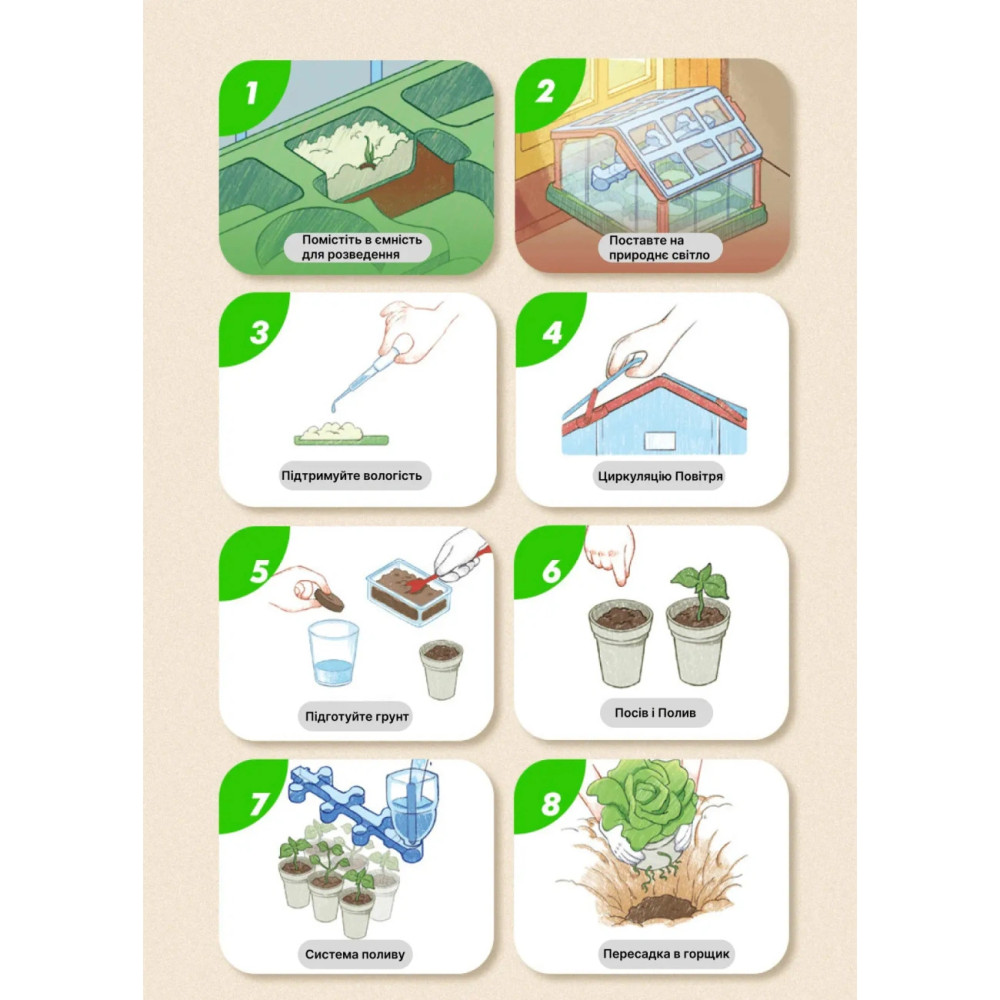 1
Помістіть в ємність для розведення

2
Поставте на природнє світло

3
Підтримуйте вологість

4
Циркуляцію Повітря

5
Підготуйте грунт

6
Посів і Полив

7
Система поливу

8
Пересадка в горщик