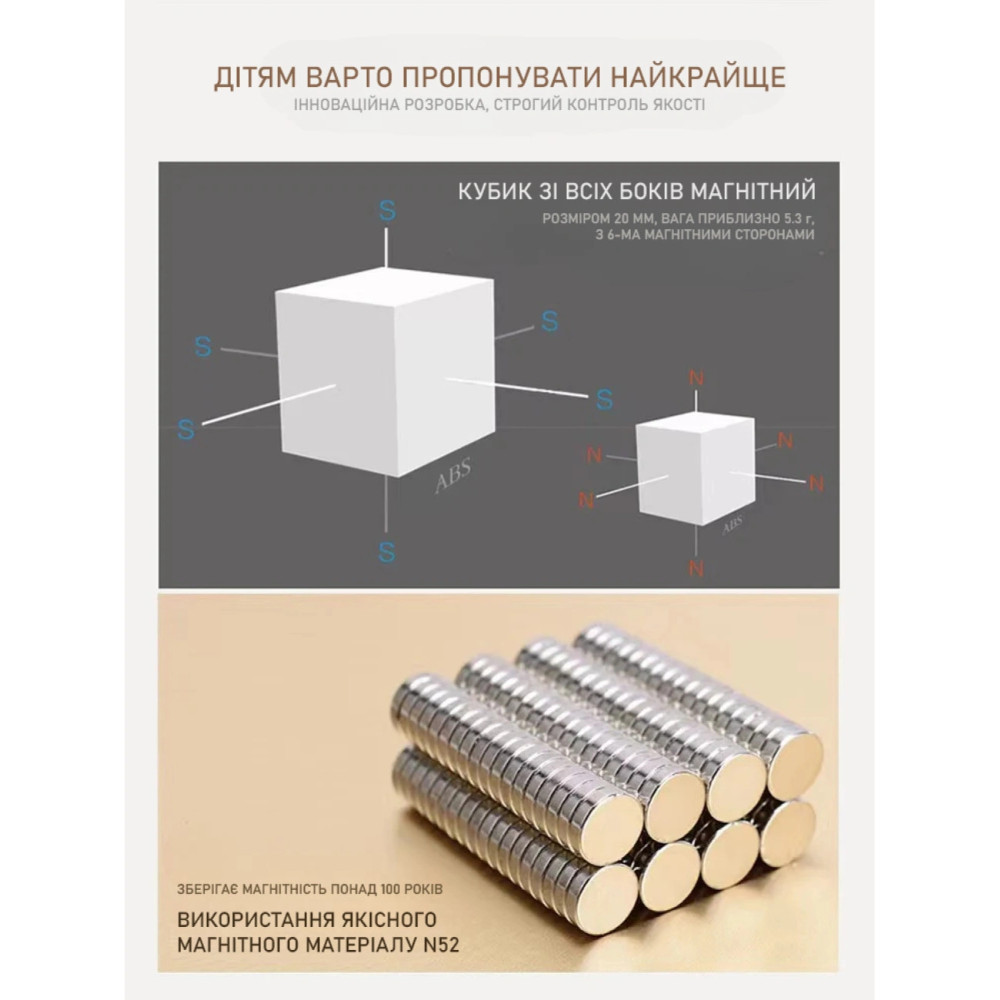 ДІТЯМ ВАРТО ПРОПОНУВАТИ НАЙКРАЩЕ
ІННОВАЦІЙНА РОЗРОБКА, СТРОГИЙ КОНТРОЛЬ ЯКОСТІ

КУБИК ЗІ ВСІХ БОКІВ МАГНІТНИЙ
РОЗМІРОМ 20 ММ, ВАГА ПРИБЛИЗНО 5.3 г, З 6-МА МАГНІТНИМИ СТОРОНАМИ

S
S
S
S
S
S
ABS

N
N
N
N
N
N
ABS

ЗБЕРІГАЄ МАГНІТНІСТЬ ПОНАД 100 РОКІВ
ВИКОРИСТАННЯ ЯКІСНОГО МАГНІТНОГО МАТЕРІАЛУ N52